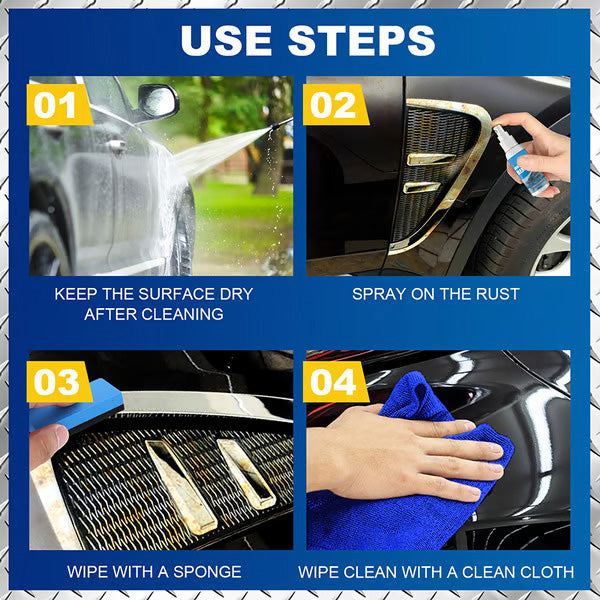 USE STEPS

01

KEEP THE SURFACE DRY AFTER CLEANING

02

SPRAY ON THE RUST

03

WIPE WITH A SPONGE

04

WIPE CLEAN WITH A CLEAN CLOTH