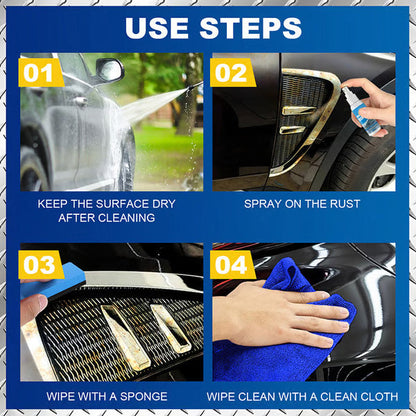 USE STEPS

01

KEEP THE SURFACE DRY AFTER CLEANING

02

SPRAY ON THE RUST

03

WIPE WITH A SPONGE

04

WIPE CLEAN WITH A CLEAN CLOTH